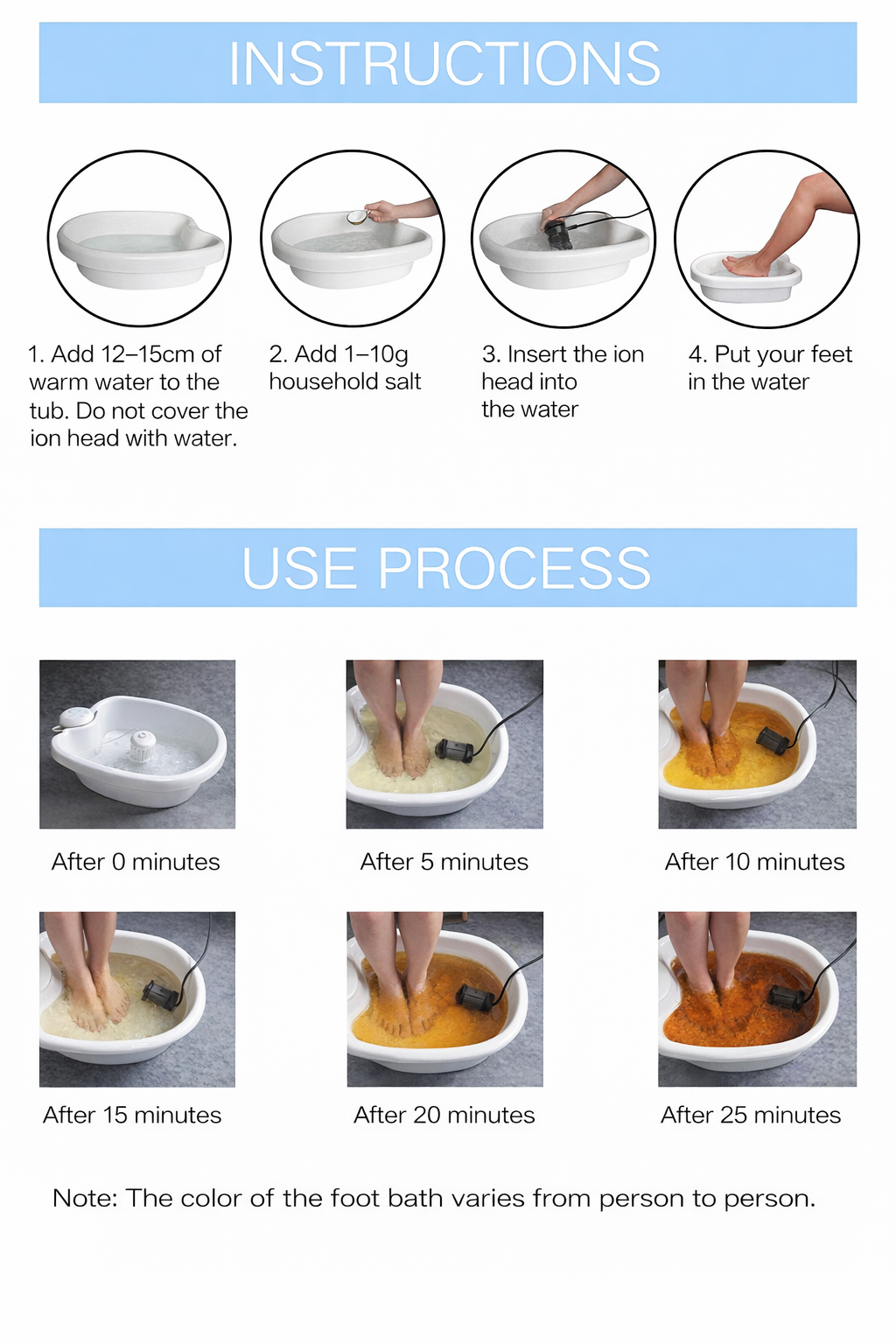 INSTRUCTIONS

1. Add 12–15cm of warm water to the tub. Do not cover the ion head with water.

2. Add 1–10g household salt

3. Insert the ion head into the water

4. Put your feet in the water

USE PROCESS

After 0 minutes

After 5 minutes

After 10 minutes

After 15 minutes

After 20 minutes

After 25 minutes

Note: The color of the foot bath varies from person to person.