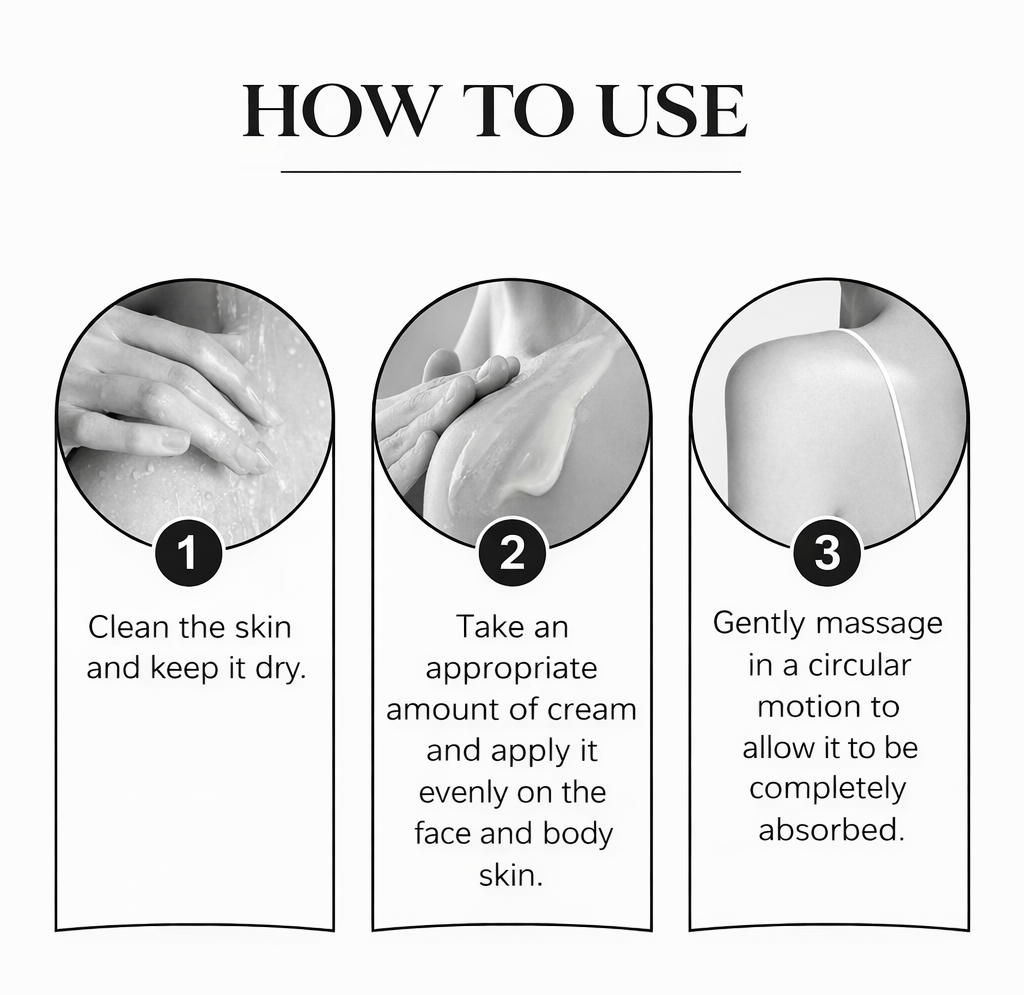 HOW TO USE

1

Clean the skin and keep it dry.

2

Take an appropriate amount of cream and apply it evenly on the face and body skin.

3

Gently massage in a circular motion to allow it to be completely absorbed.